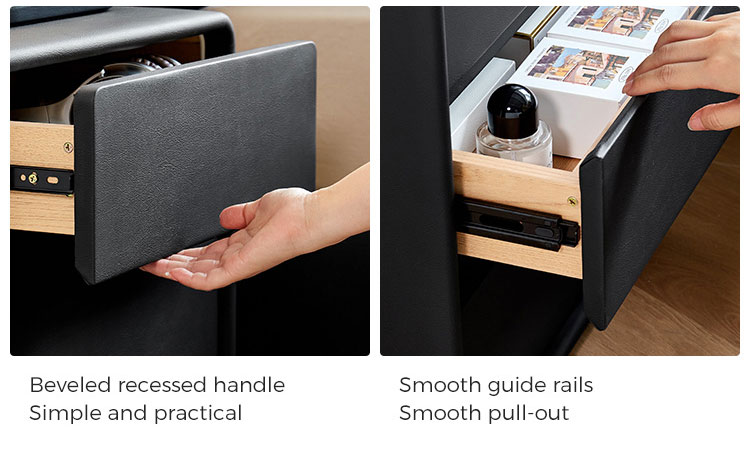 Beveled recessed handle
Simple and practical

Smooth guide rails
Smooth pull-out